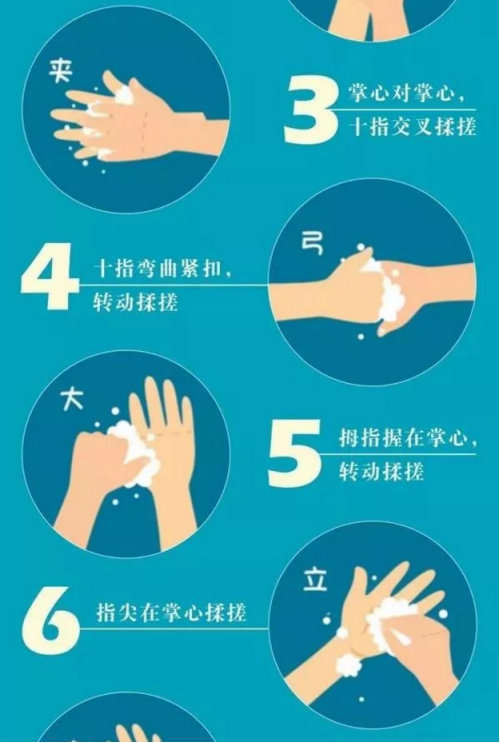 夹

3 掌心对掌心，十指交叉揉搓

4 十指弯曲紧扣，转动揉搓

弓

大

5 拇指握在掌心，转动揉搓

6 指尖在掌心揉搓

立